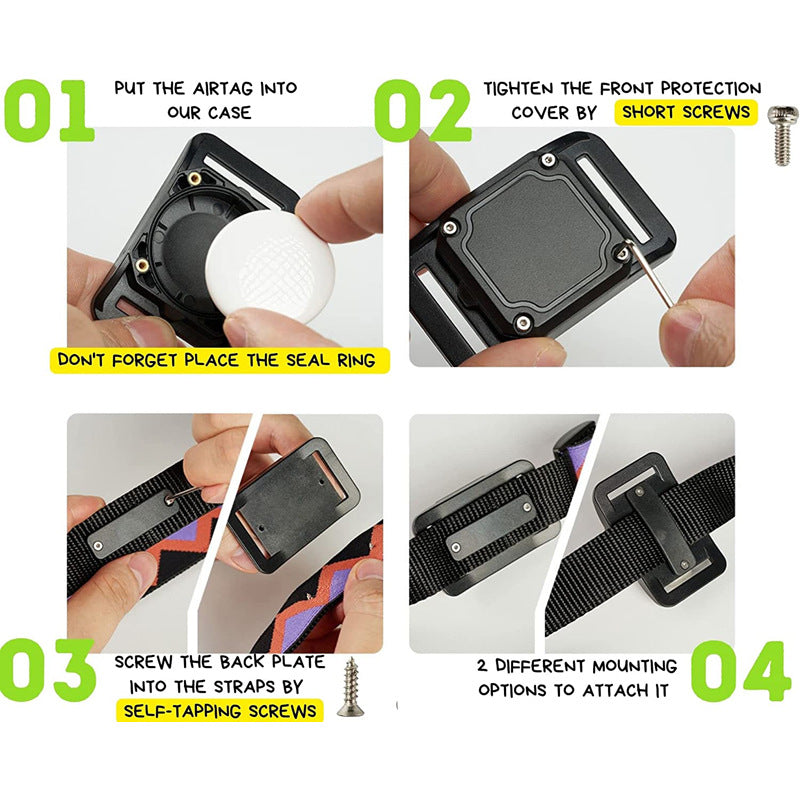 01 PUT THE AIRTAG INTO OUR CASE

DON'T FORGET PLACE THE SEAL RING

02 TIGHTEN THE FRONT PROTECTION COVER BY SHORT SCREWS

03 SCREW THE BACK PLATE INTO THE STRAPS BY SELF-TAPPING SCREWS

2 DIFFERENT MOUNTING OPTIONS TO ATTACH IT 04